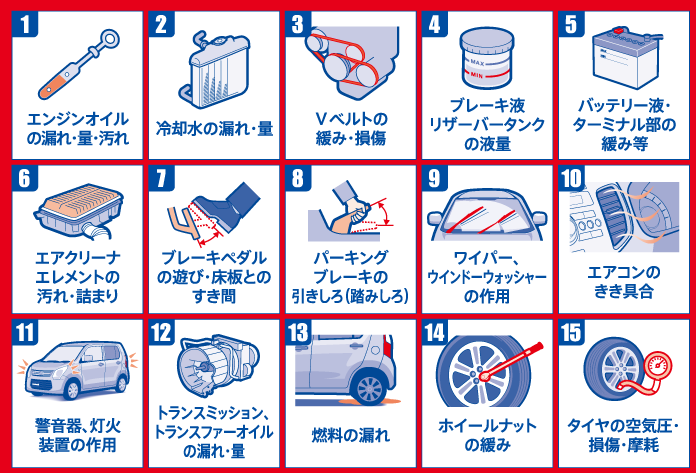 1
エンジンオイルの漏れ・量・汚れ

2
冷却水の漏れ・量

3
Vベルトの緩み・損傷

4
MAX
MIN
ブレーキ液リザーバータンクの液量

5
バッテリー液・ターミナル部の緩み等

6
エアクリーナエレメントの汚れ・詰まり

7
ブレーキペダルの遊び・床板とのすき間

8
パーキングブレーキの引きしろ(踏みしろ)

9
ワイパー、ウインドーウォッシャーの作用

10
エアコンのきき具合

11
警音器、灯火装置の作用

12
トランスミッション、トランスファーオイルの漏れ・量

13
燃料の漏れ

14
ホイールナットの緩み

15
タイヤの空気圧・損傷・摩耗